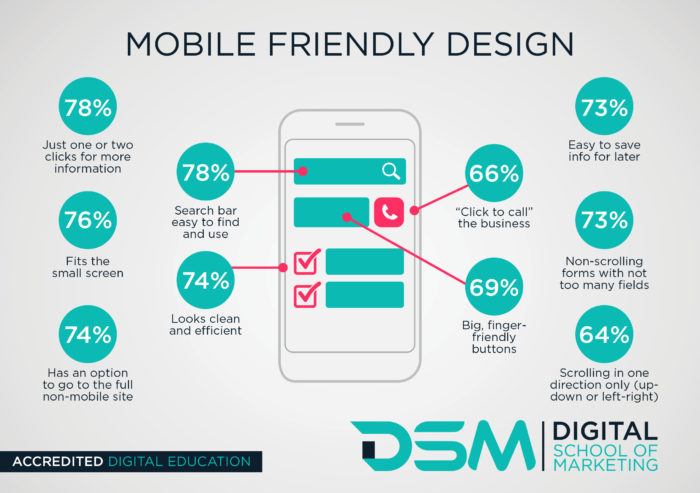 MOBILE FRIENDLY DESIGN

78%
Just one or two clicks for more information

76%
Fits the small screen

74%
Has an option to go to the full non-mobile site

78%
Search bar easy to find and use

74%
Looks clean and efficient

66%
"Click to call" the business

69%
Big, finger-friendly buttons

73%
Easy to save info for later

73%
Non-scrolling forms with not too many fields

64%
Scrolling in one direction only (up-down or left-right)

ACCREDITED DIGITAL EDUCATION

DSM DIGITAL SCHOOL OF MARKETING